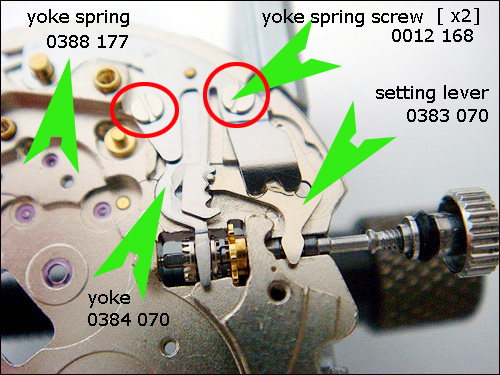 yoke spring
0388 177

yoke spring screw [ x2]
0012 168

setting lever
0383 070

yoke
0384 070